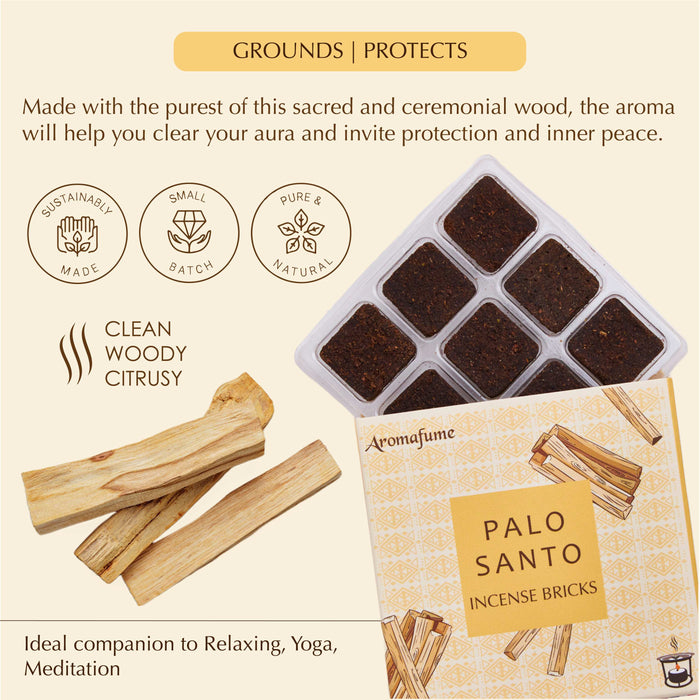 GROUNDS | PROTECTS

Made with the purest of this sacred and ceremonial wood, the aroma will help you clear your aura and invite protection and inner peace.

SUSTAINABLY MADE

SMALL BATCH

PURE & NATURAL

CLEAN
WOODY
CITRUSY

Aromafume

PALO SANTO
INCENSE BRICKS

Ideal companion to Relaxing, Yoga, Meditation