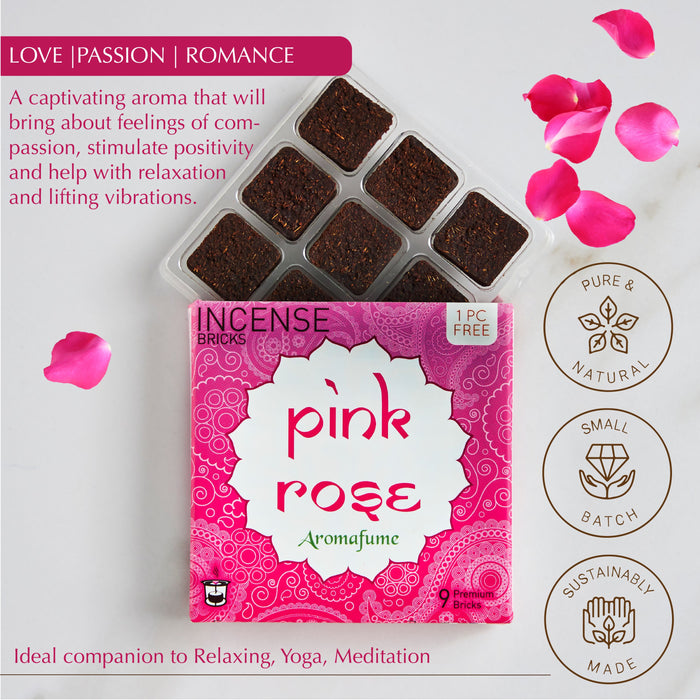 LOVE |PASSION | ROMANCE

A captivating aroma that will bring about feelings of compassion, stimulate positivity and help with relaxation and lifting vibrations.

INCENSE
BRICKS

1 PC
FREE

pink
rose

Aromafume

9 Premium Bricks

PURE &
NATURAL

SMALL
BATCH

SUSTAINABLY
MADE

Ideal companion to Relaxing, Yoga, Meditation