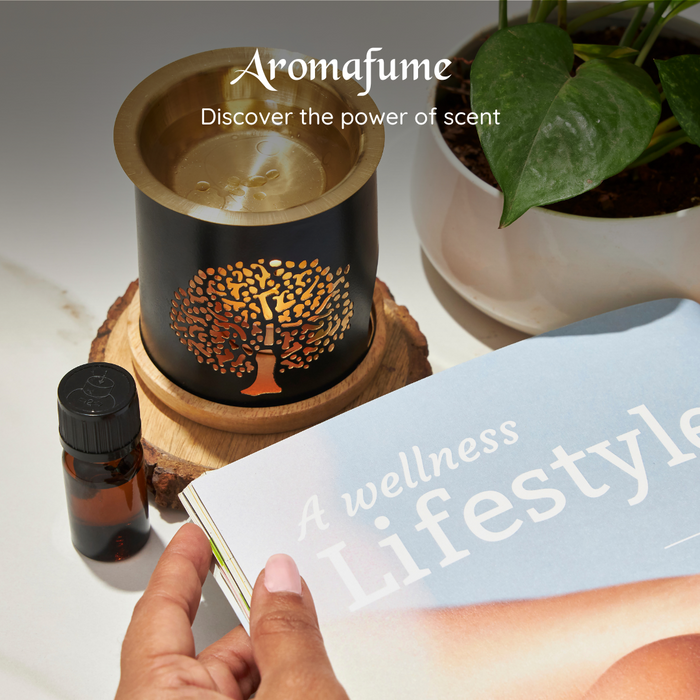 Aromafume
Discover the power of scent

A wellness
Lifestyle