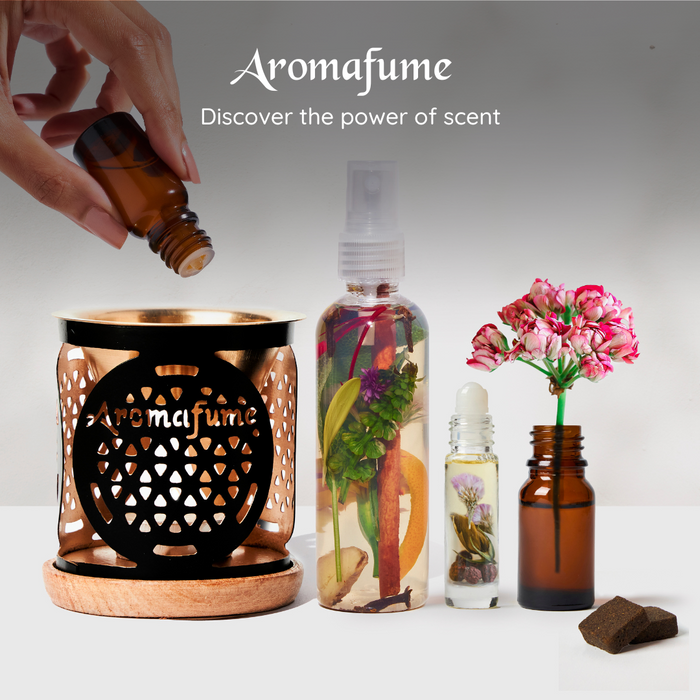 Aromafume
Discover the power of scent

Aromafume