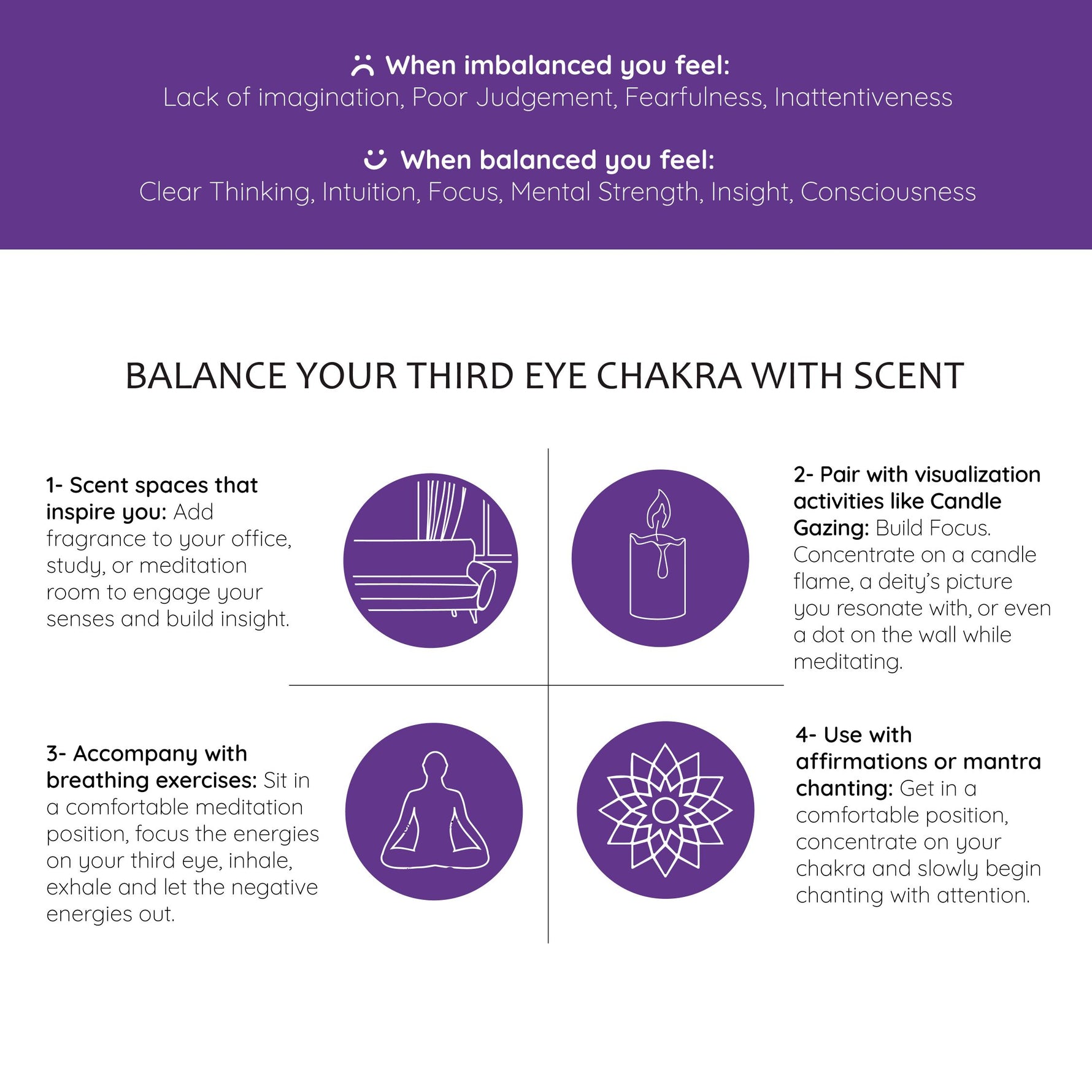 When imbalanced you feel:
Lack of imagination, Poor Judgement, Fearfulness, Inattentiveness

When balanced you feel:
Clear Thinking, Intuition, Focus, Mental Strength, Insight, Consciousness

BALANCE YOUR THIRD EYE CHAKRA WITH SCENT

1- Scent spaces that inspire you: Add fragrance to your office, study, or meditation room to engage your senses and build insight.

2- Pair with visualization activities like Candle Gazing: Build Focus. Concentrate on a candle flame, a deity's picture you resonate with, or even a dot on the wall while meditating.

3- Accompany with breathing exercises: Sit in a comfortable meditation position, focus the energies on your third eye, inhale, exhale and let the negative energies out.

4- Use with affirmations or mantra chanting: Get in a comfortable position, concentrate on your chakra and slowly begin chanting with attention.