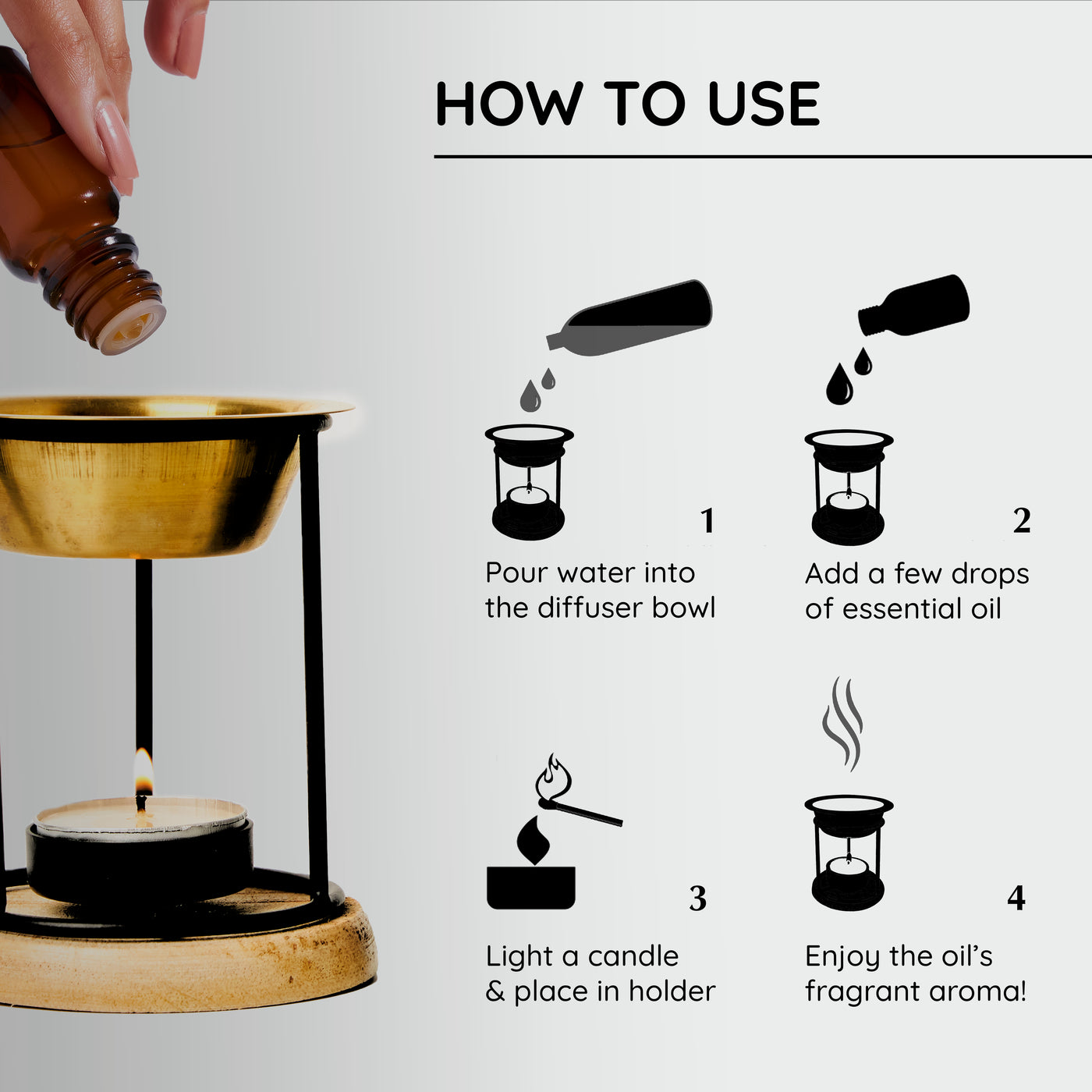 HOW TO USE

1
Pour water into the diffuser bowl

2
Add a few drops of essential oil

3
Light a candle & place in holder

4
Enjoy the oil's fragrant aroma!