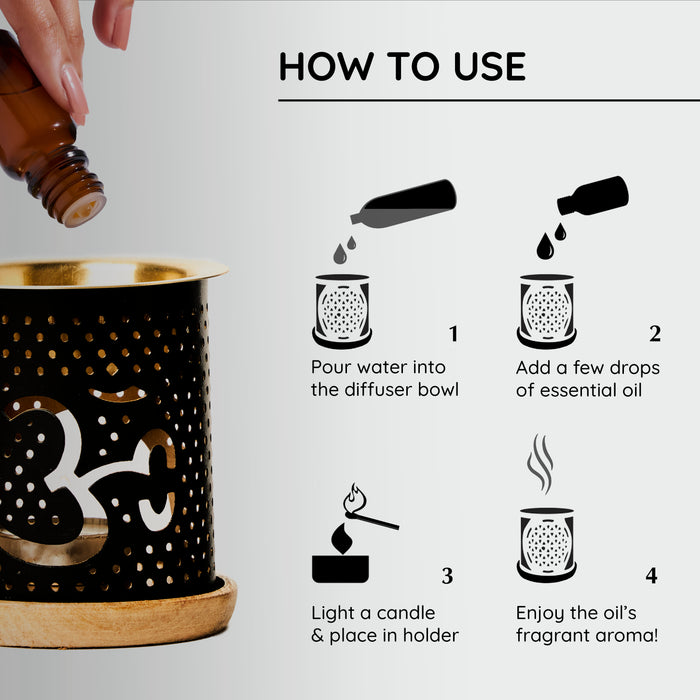 HOW TO USE

1
Pour water into the diffuser bowl

2
Add a few drops of essential oil

3
Light a candle & place in holder

4
Enjoy the oil's fragrant aroma!