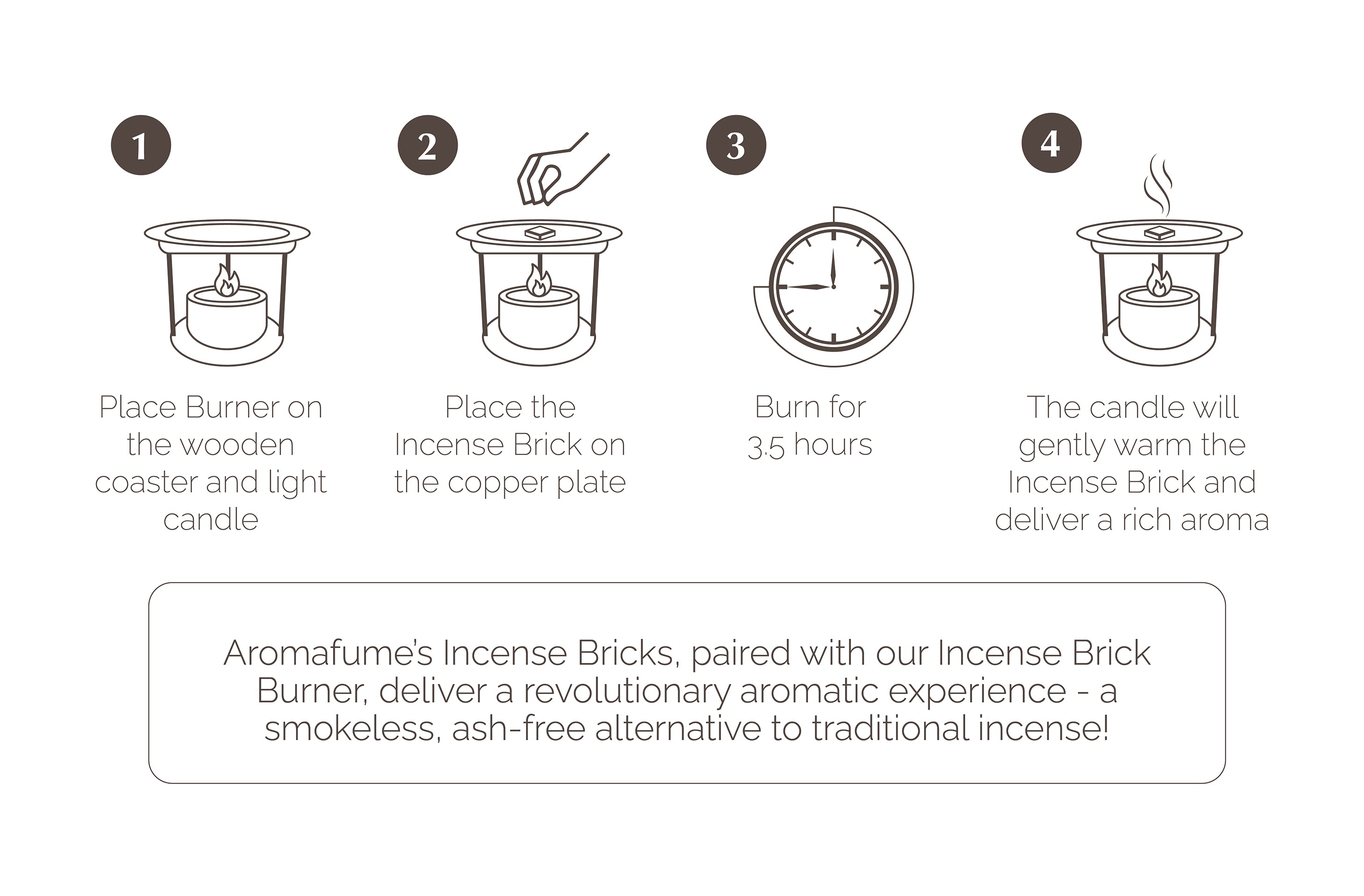 1

Place Burner on the wooden coaster and light candle

2

Place the Incense Brick on the copper plate

3

Burn for 3.5 hours

4

The candle will gently warm the Incense Brick and deliver a rich aroma

Aromafume's Incense Bricks, paired with our Incense Brick Burner, deliver a revolutionary aromatic experience - a smokeless, ash-free alternative to traditional incense!